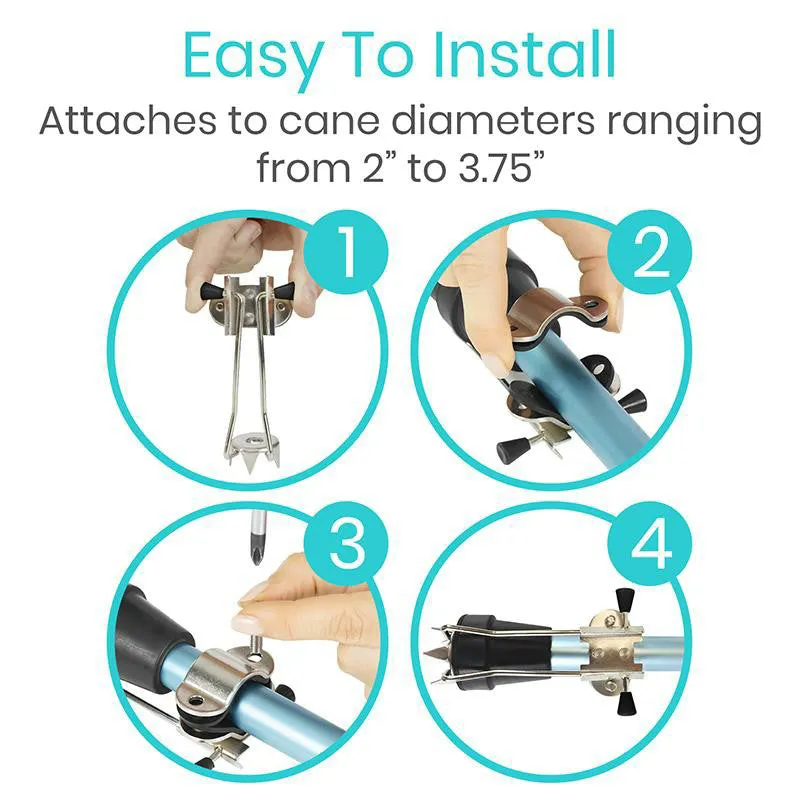 Easy To Install

Attaches to cane diameters ranging from 2” to 3.75”

1

2

3

4