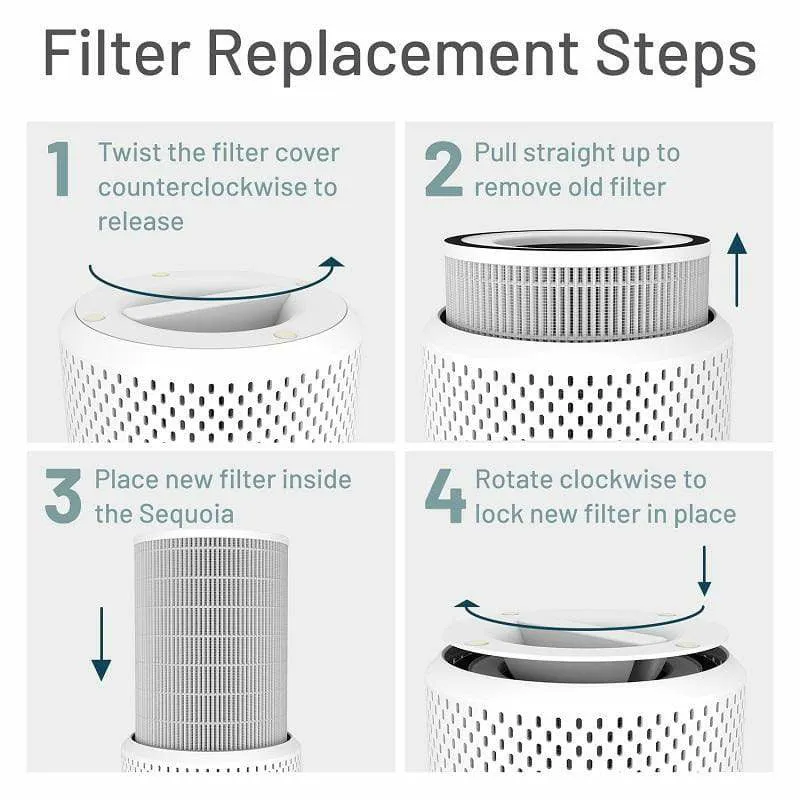 Filter Replacement Steps

1 Twist the filter cover counterclockwise to release

2 Pull straight up to remove old filter

3 Place new filter inside the Sequoia

4 Rotate clockwise to lock new filter in place